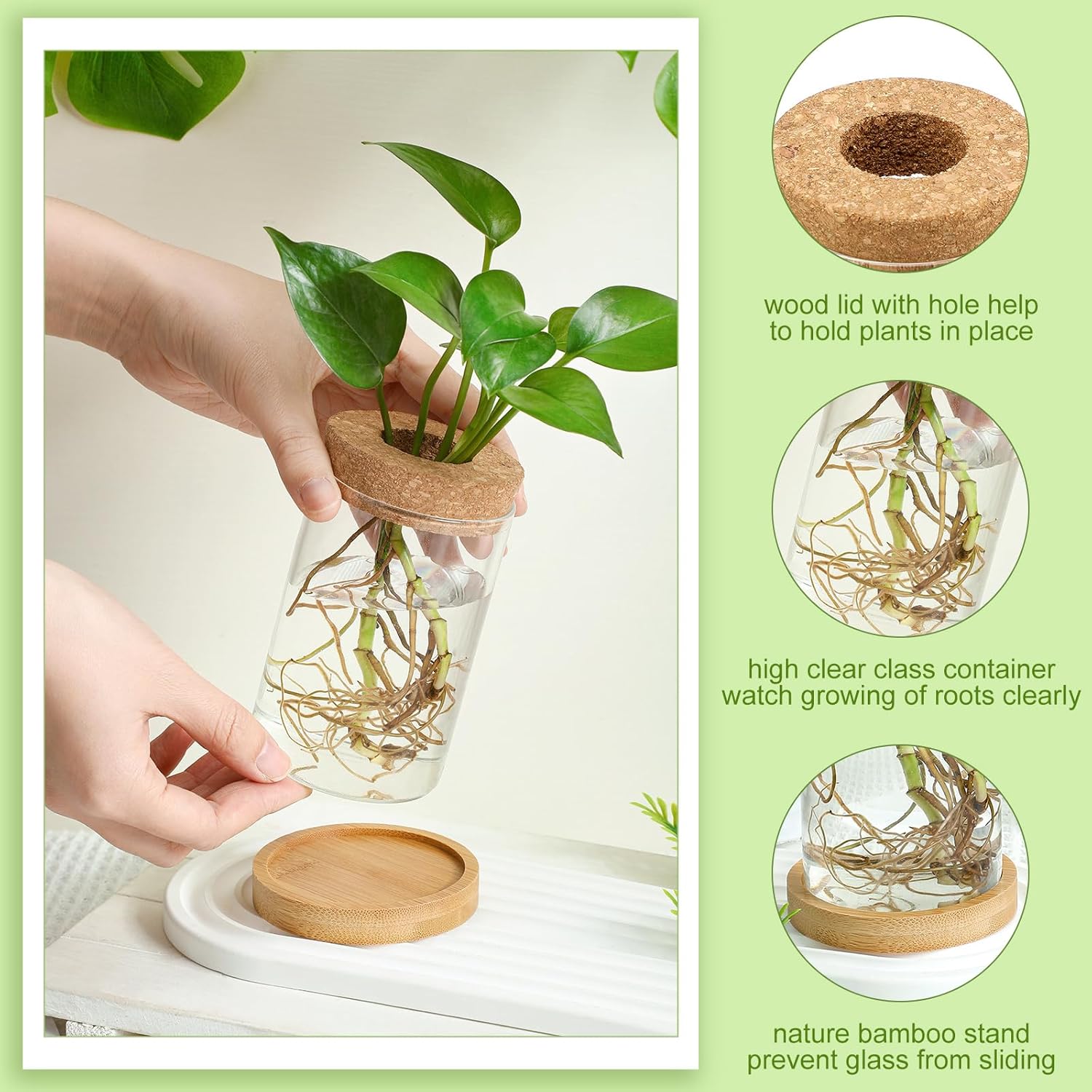 wood lid with hole help to hold plants in place

high clear class container watch growing of roots clearly

nature bamboo stand prevent glass from sliding