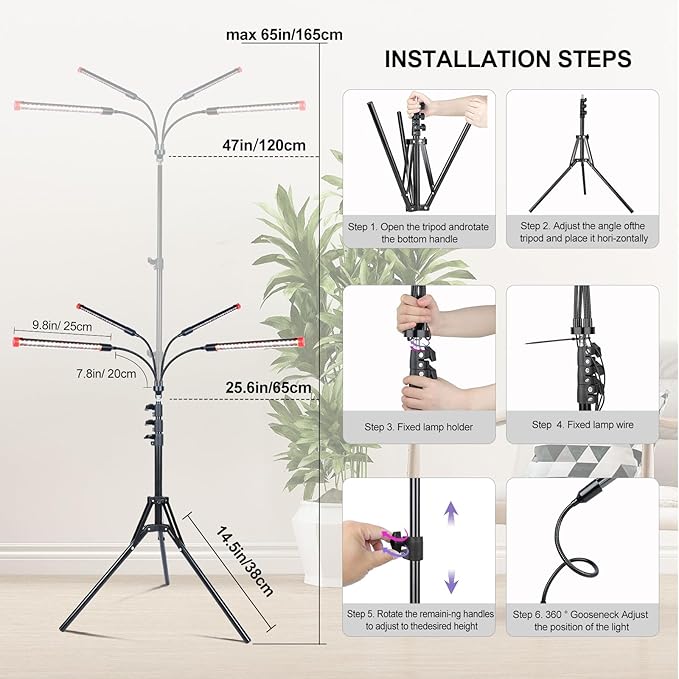 max 65in/165cm

47in/120cm

9.8in/ 25cm

7.8in/ 20cm

25.6in/65cm

14.5in/38cm

INSTALLATION STEPS

Step 1. Open the tripod androtate the bottom handle

Step 2. Adjust the angle ofthe tripod and place it hori-zontally

Step 3. Fixed lamp holder

Step 4. Fixed lamp wire

Step 5. Rotate the remaini-ng handles to adjust to thedesired height

Step 6. 360 ° Gooseneck Adjust the position of the light