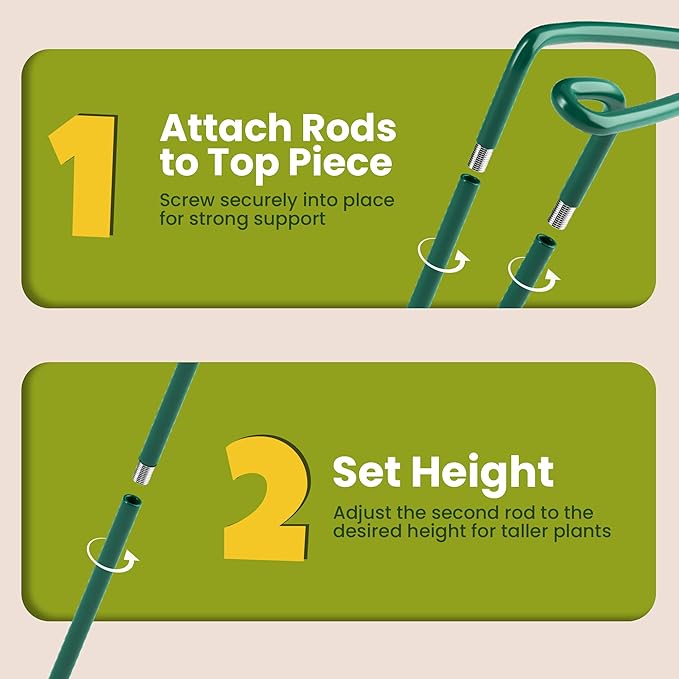 1

Attach Rods to Top Piece

Screw securely into place for strong support

2

Set Height

Adjust the second rod to the desired height for taller plants