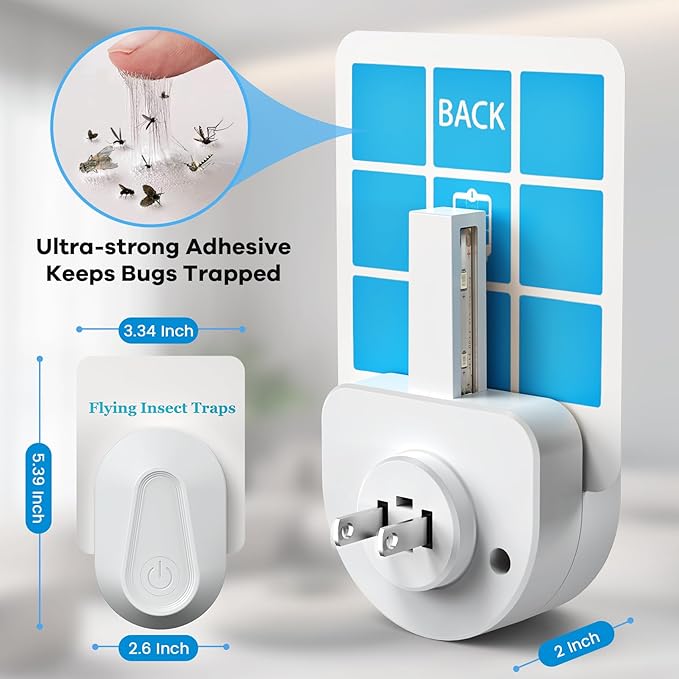 BACK

Ultra-strong Adhesive Keeps Bugs Trapped

3.34 Inch

Flying Insect Traps

5.39 Inch

2.6 Inch

2 Inch