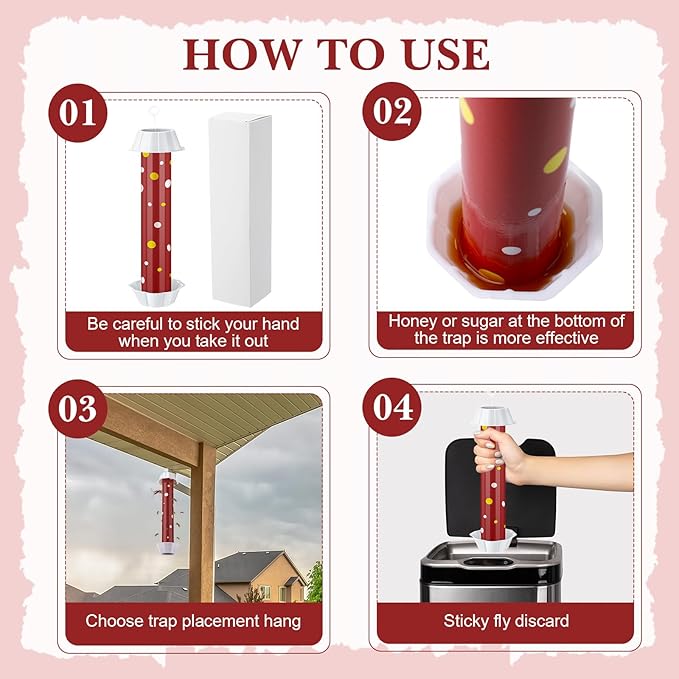 HOW TO USE

01

Be careful to stick your hand when you take it out

02

Honey or sugar at the bottom of the trap is more effective

03

Choose trap placement hang

04

Sticky fly discard