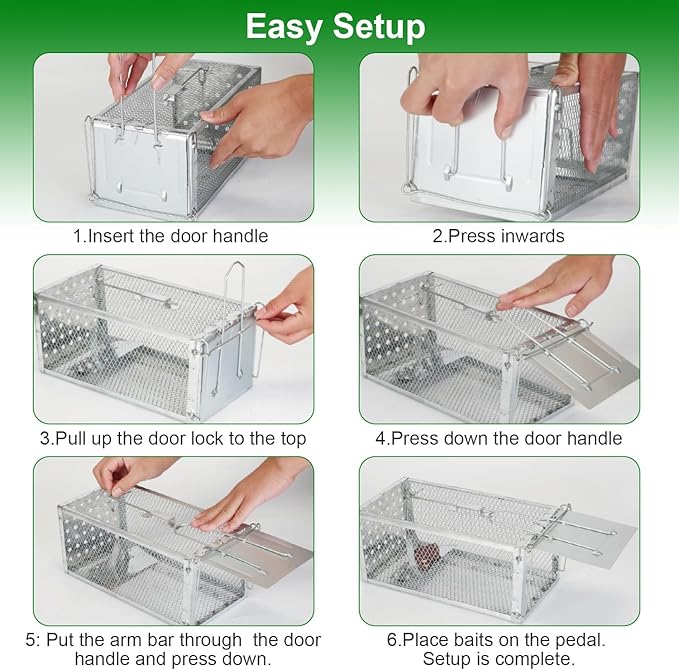 Easy Setup

1.Insert the door handle

2.Press inwards

3.Pull up the door lock to the top

4.Press down the door handle

5: Put the arm bar through the door handle and press down.

6.Place baits on the pedal. Setup is complete.