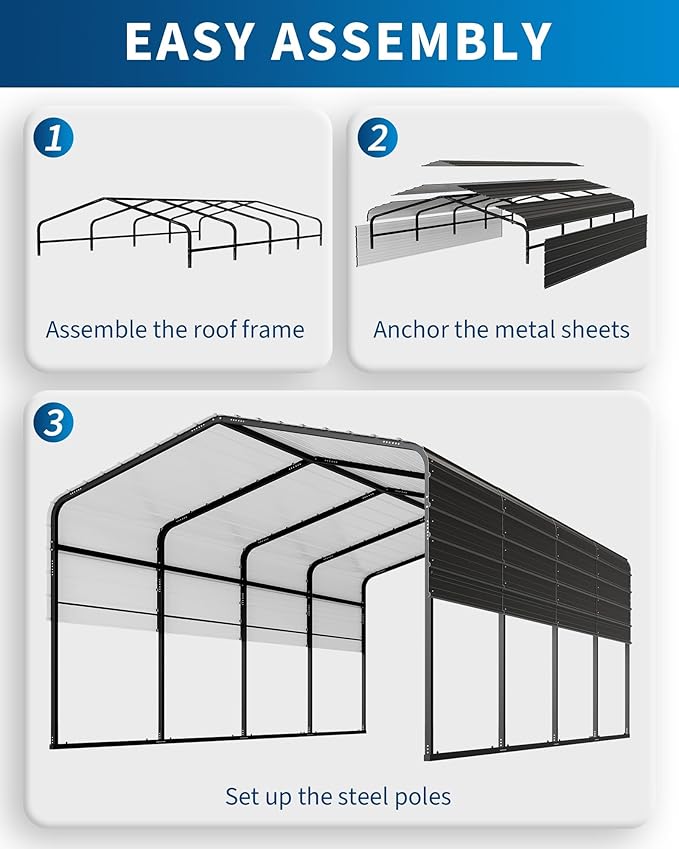 EASY ASSEMBLY

1

Assemble the roof frame

2

Anchor the metal sheets

3

Set up the steel poles