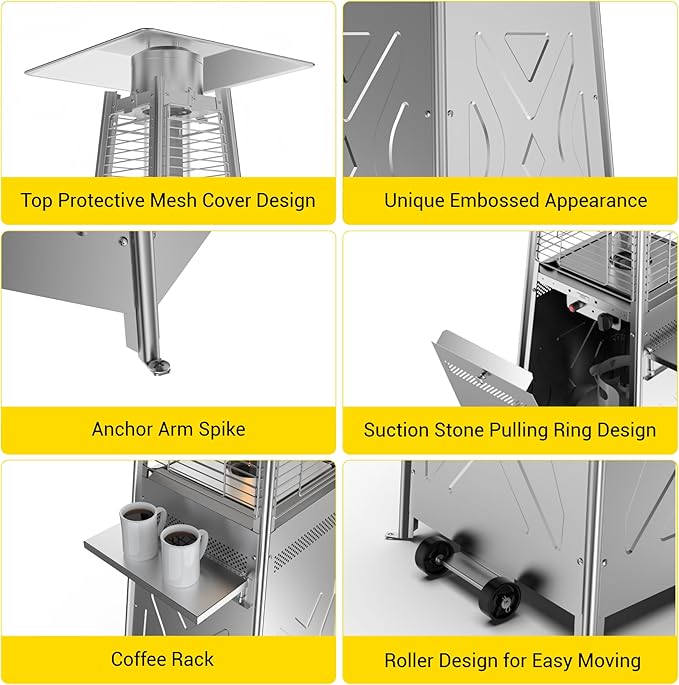 Top Protective Mesh Cover Design

Unique Embossed Appearance

Anchor Arm Spike

Suction Stone Pulling Ring Design

Coffee Rack

Roller Design for Easy Moving