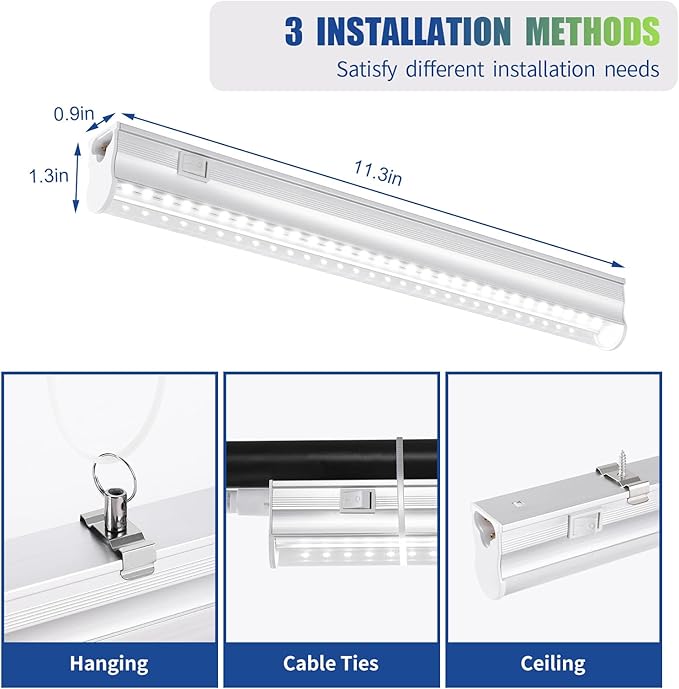 3 INSTALLATION METHODS

Satisfy different installation needs

0.9in

1.3in

11.3in

Hanging

Cable Ties

Ceiling