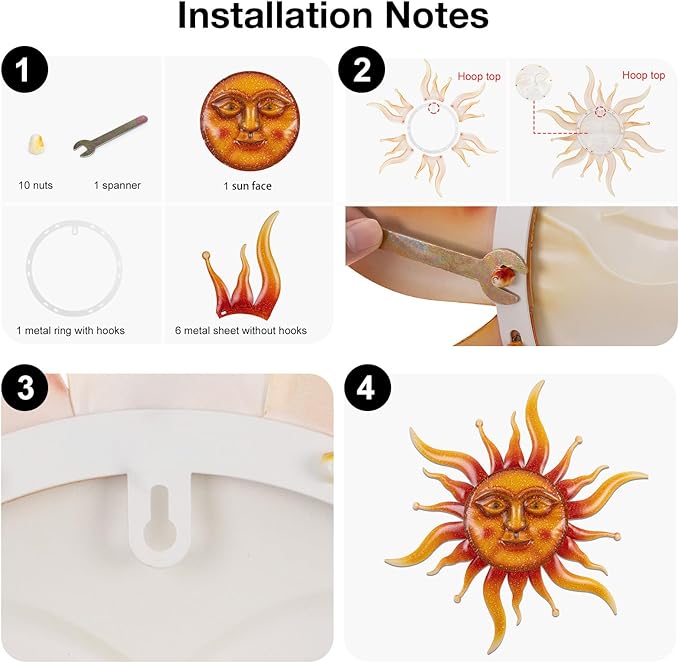 Installation Notes

1

10 nuts

1 spanner

1 sun face

1 metal ring with hooks

6 metal sheet without hooks

2

Hoop top

Hoop top

3

4