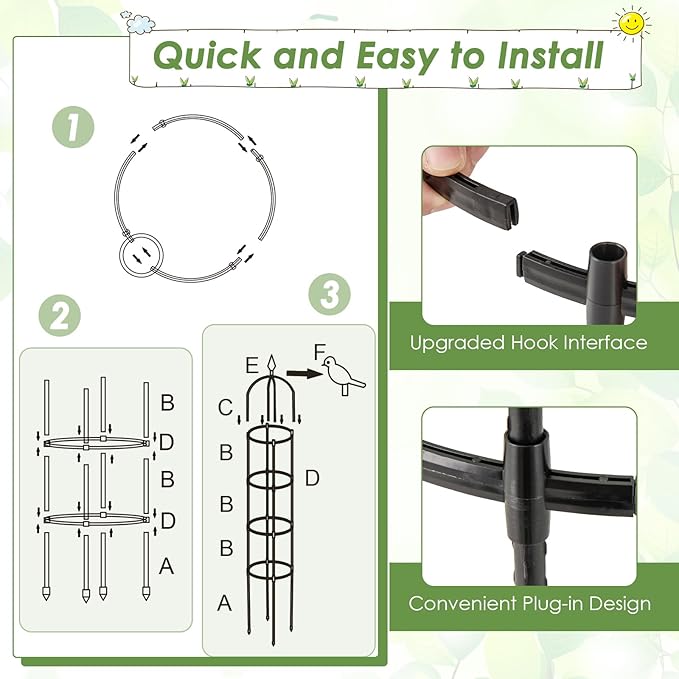 Quick and Easy to Install

1

2

B
D
B
D
A

3

E
F
C
B
D
B
B
A

Upgraded Hook Interface

Convenient Plug-in Design