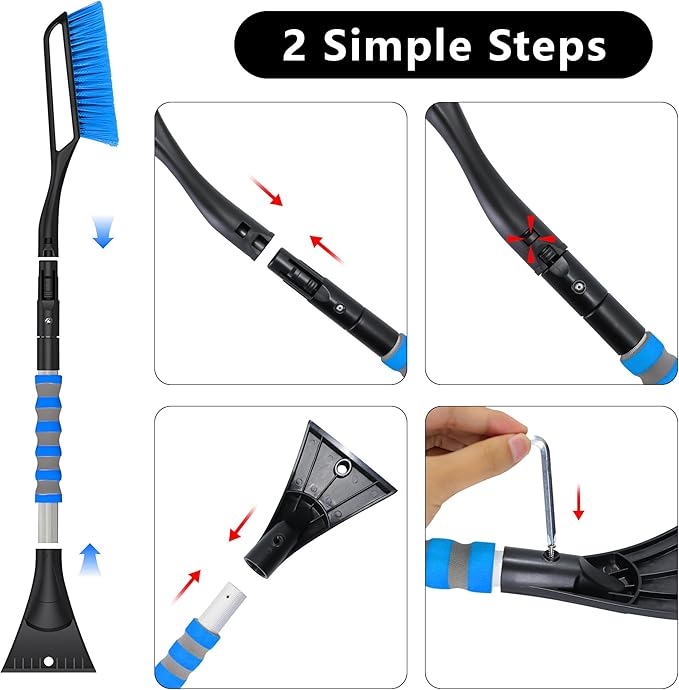 2 Simple Steps