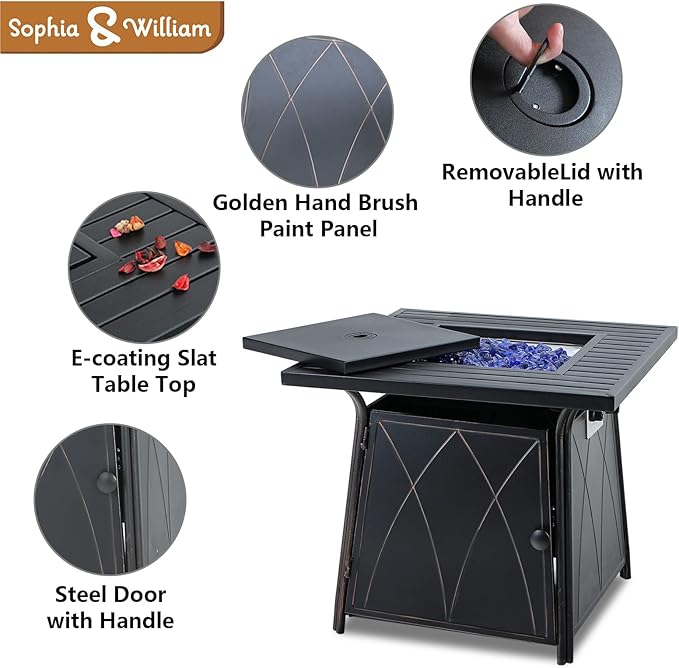 Sophia & William

Golden Hand Brush Paint Panel

RemovableLid with Handle

E-coating Slat Table Top

Steel Door with Handle