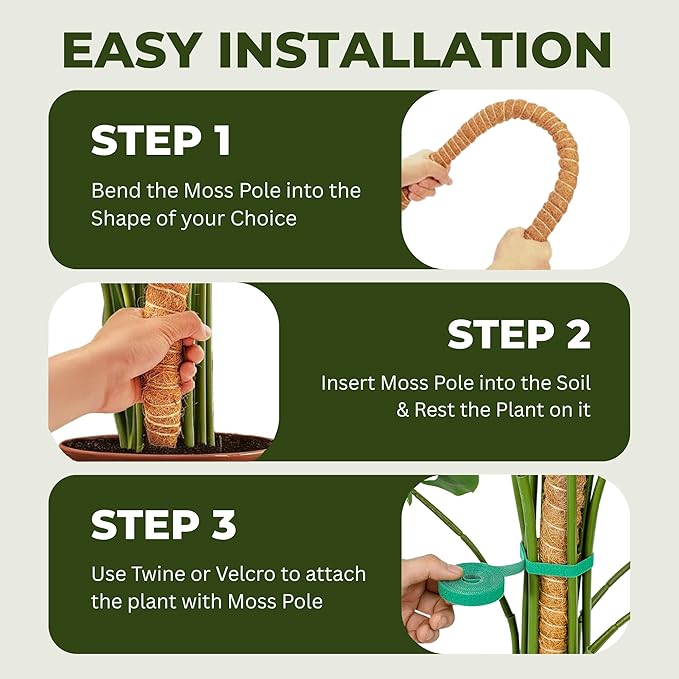 EASY INSTALLATION

STEP 1

Bend the Moss Pole into the Shape of your Choice

STEP 2

Insert Moss Pole into the Soil & Rest the Plant on it

STEP 3

Use Twine or Velcro to attach the plant with Moss Pole