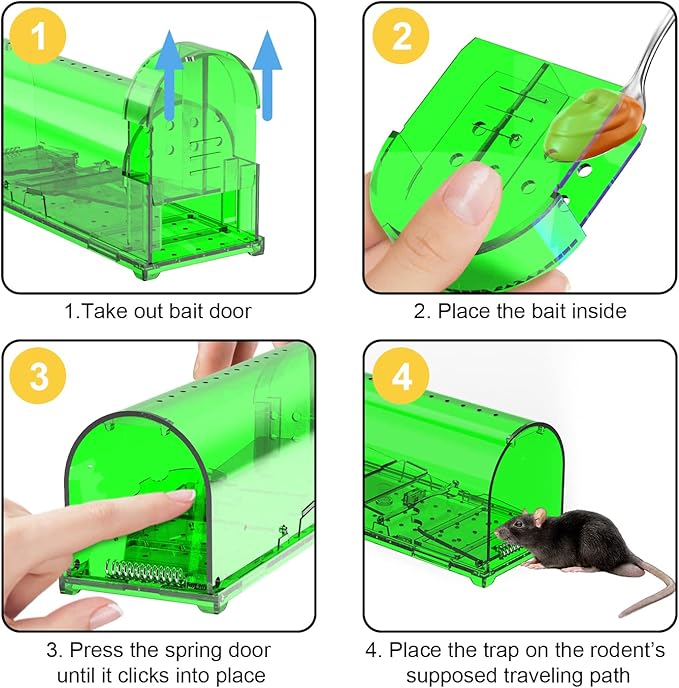 1

1.Take out bait door

2

2. Place the bait inside

3

3. Press the spring door until it clicks into place

4

4. Place the trap on the rodent's supposed traveling path