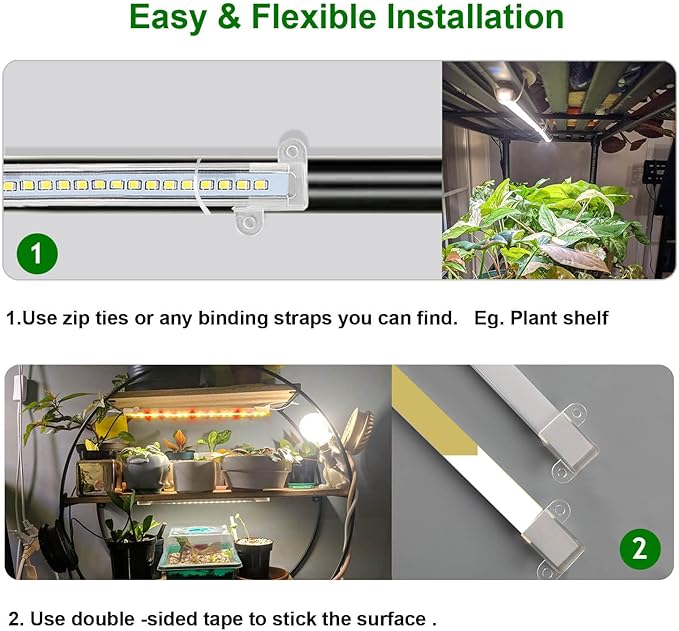 Easy & Flexible Installation

1

1.Use zip ties or any binding straps you can find. Eg. Plant shelf

2

2. Use double -sided tape to stick the surface .