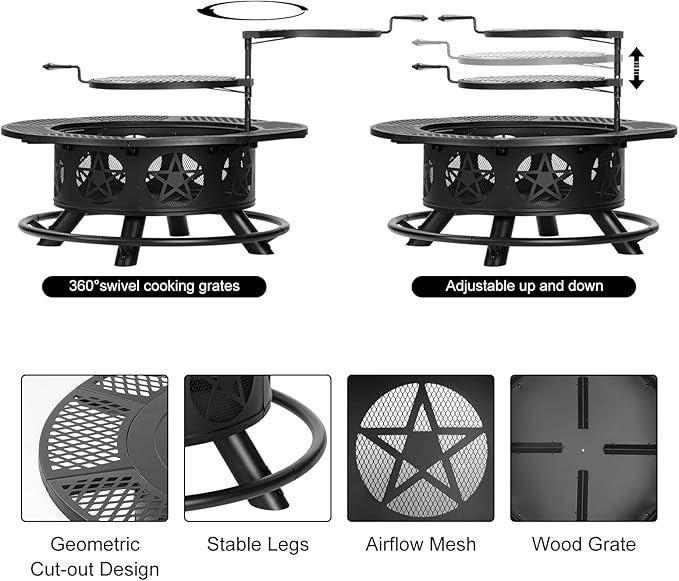 360°swivel cooking grates

Adjustable up and down

Geometric Cut-out Design

Stable Legs

Airflow Mesh

Wood Grate