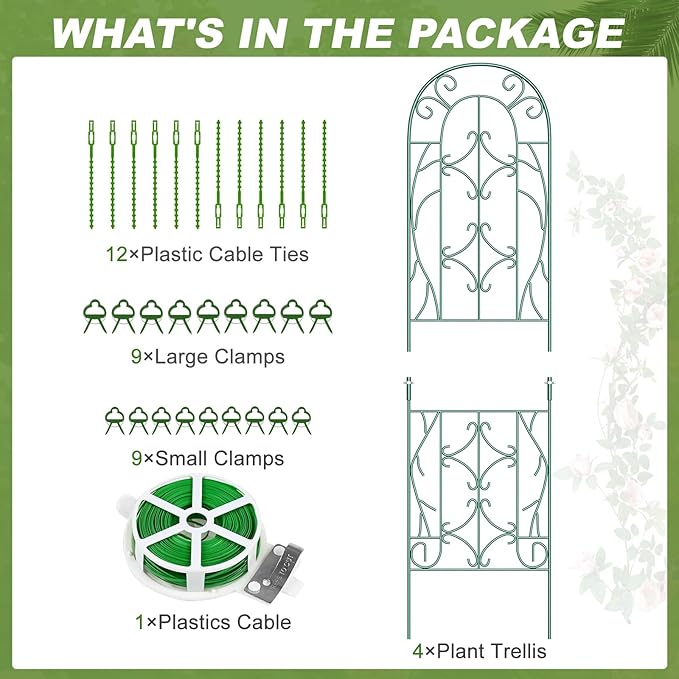 WHAT'S IN THE PACKAGE

12×Plastic Cable Ties

9×Large Clamps

9×Small Clamps

1×Plastics Cable

4×Plant Trellis