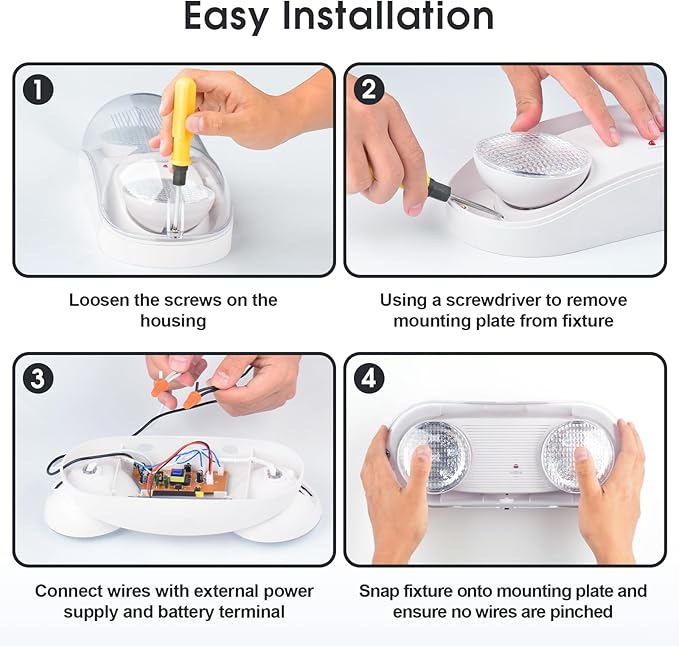 Easy Installation

1

Loosen the screws on the housing

2

Using a screwdriver to remove mounting plate from fixture

3

Connect wires with external power supply and battery terminal

4

Snap fixture onto mounting plate and ensure no wires are pinched