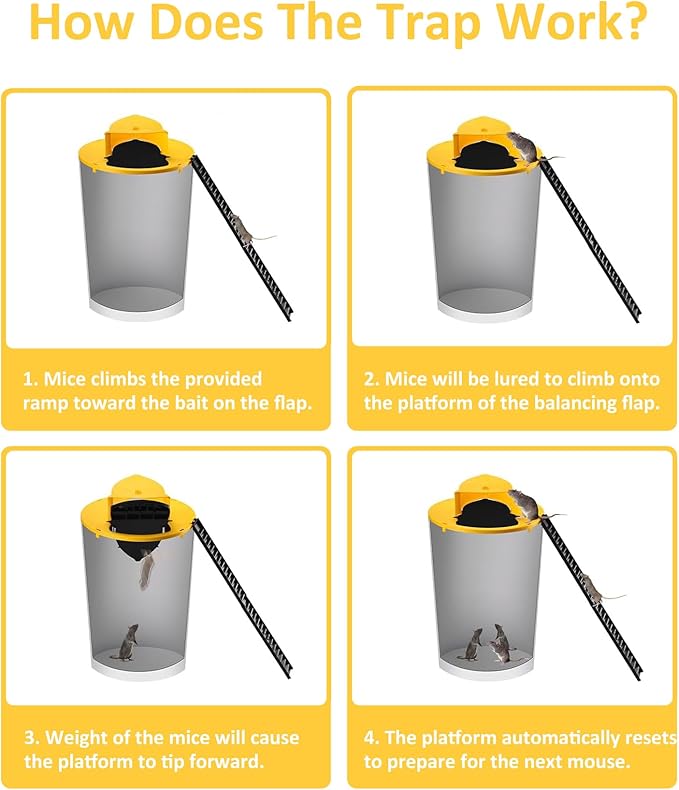 How Does The Trap Work?

1. Mice climbs the provided ramp toward the bait on the flap.

2. Mice will be lured to climb onto the platform of the balancing flap.

3. Weight of the mice will cause the platform to tip forward.

4. The platform automatically resets to prepare for the next mouse.