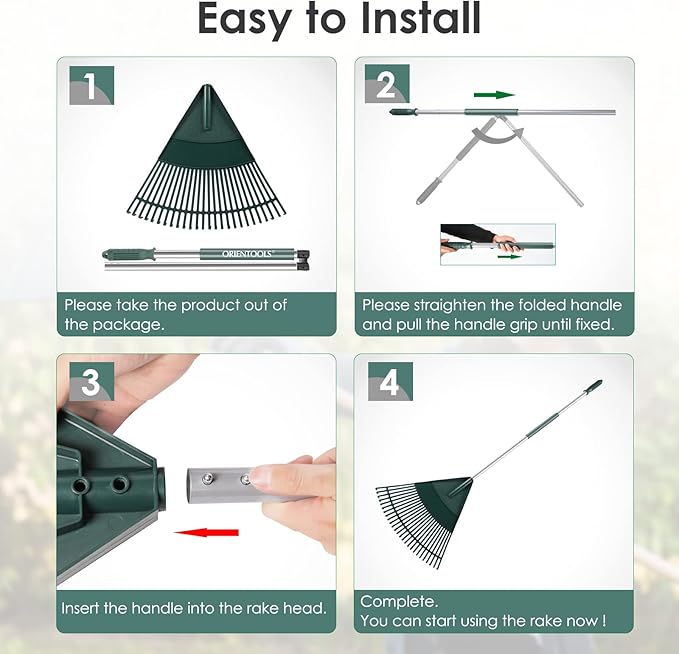 Easy to Install

1

ORIENTOOLS

Please take the product out of the package.

2

Please straighten the folded handle and pull the handle grip until fixed.

3

Insert the handle into the rake head.

4

Complete.
You can start using the rake now !