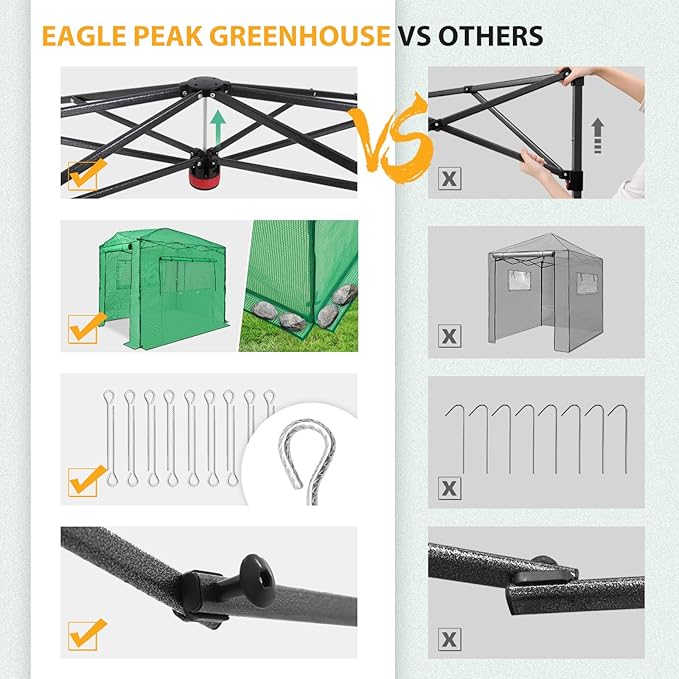 EAGLE PEAK GREENHOUSE VS OTHERS

VS

X

X

X

X