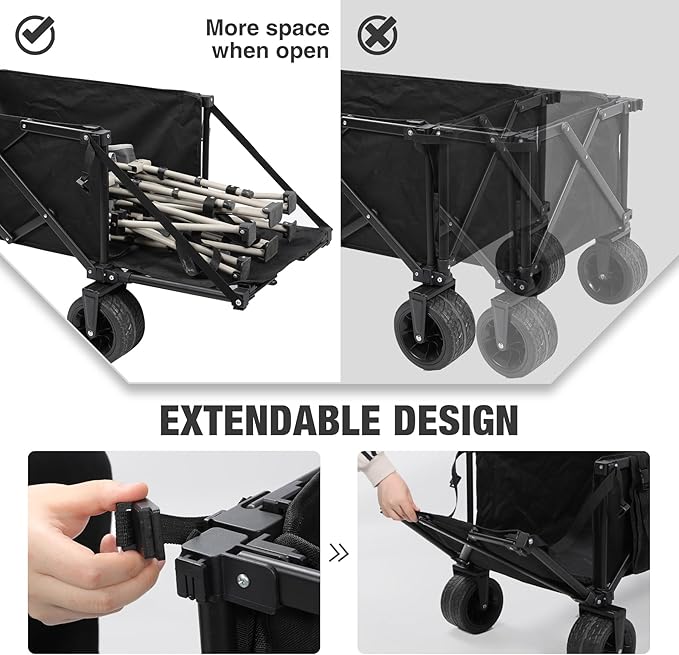 More space when open

EXTENDABLE DESIGN