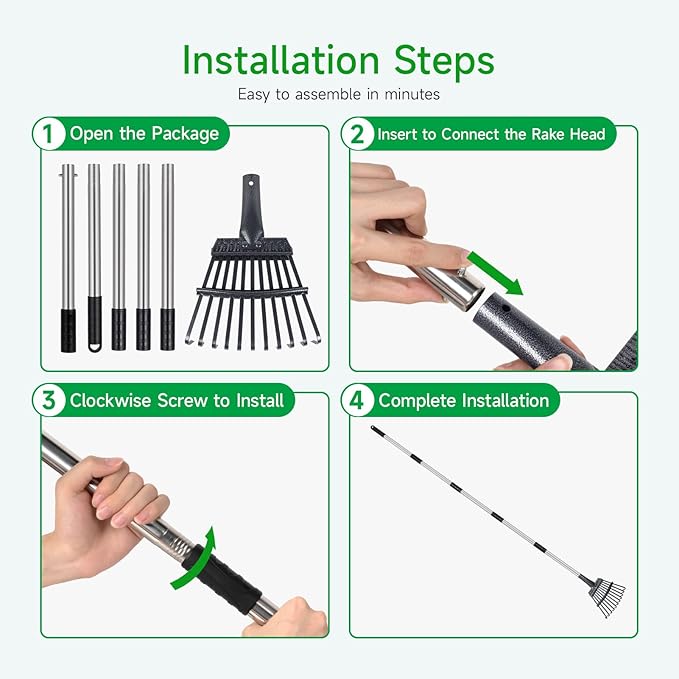 Installation Steps

Easy to assemble in minutes

1 Open the Package

2 Insert to Connect the Rake Head

3 Clockwise Screw to Install

4 Complete Installation