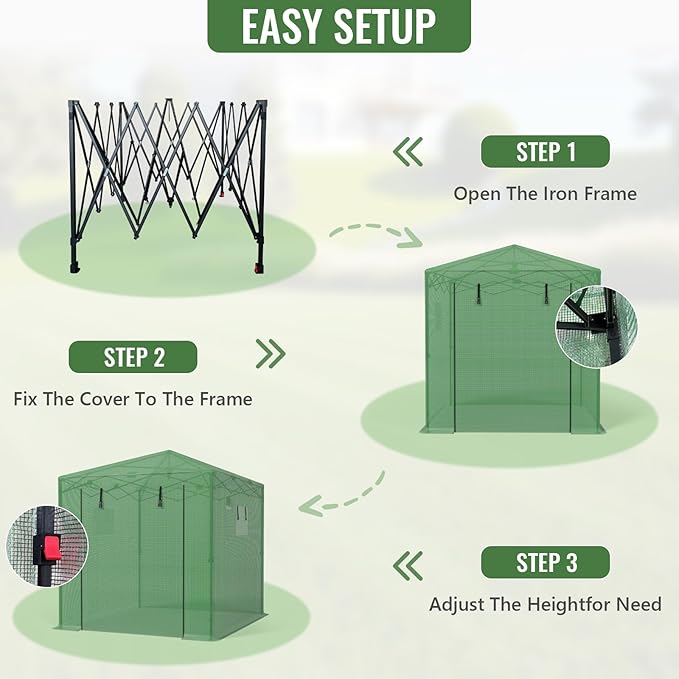 EASY SETUP

STEP 1

Open The Iron Frame

STEP 2

Fix The Cover To The Frame

STEP 3

Adjust The Heightfor Need