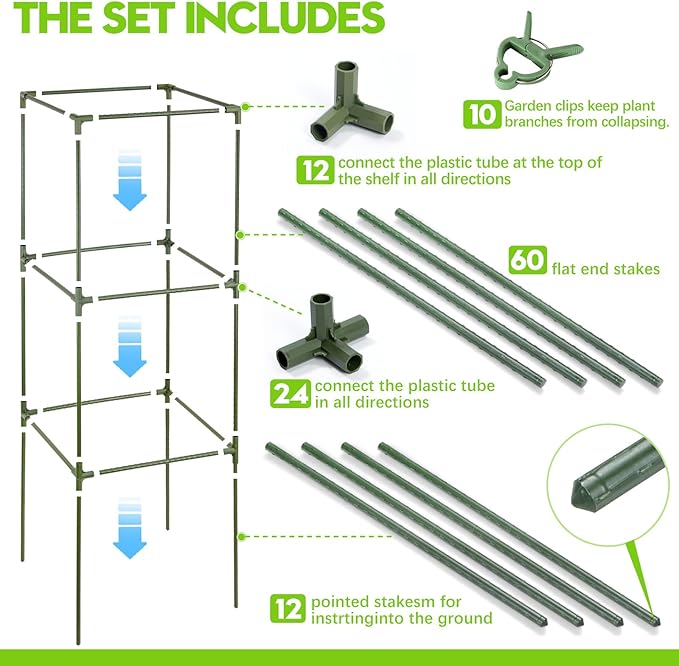 THE SET INCLUDES

10 Garden clips keep plant branches from collapsing.

12 connect the plastic tube at the top of the shelf in all directions

60 flat end stakes

24 connect the plastic tube in all directions

12 pointed stakesm for instrtinginto the ground