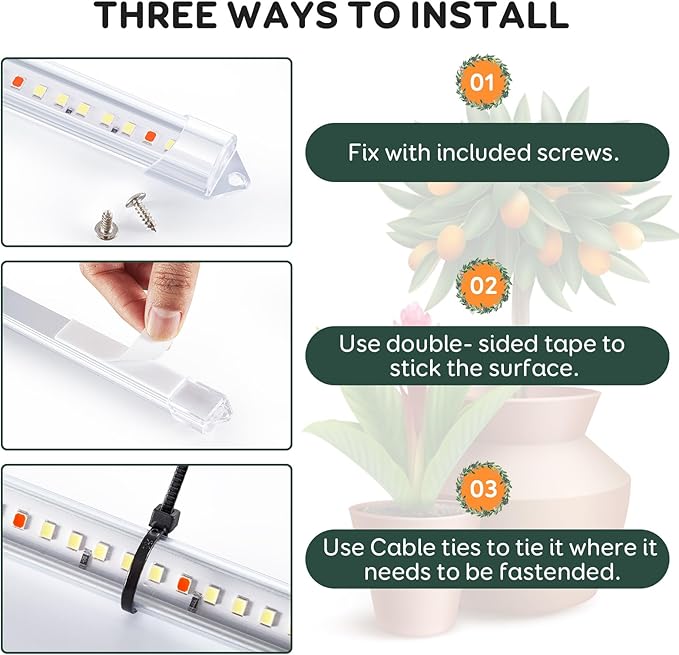 THREE WAYS TO INSTALL

01

Fix with included screws.

02

Use double- sided tape to stick the surface.

03

Use Cable ties to tie it where it needs to be fastended.