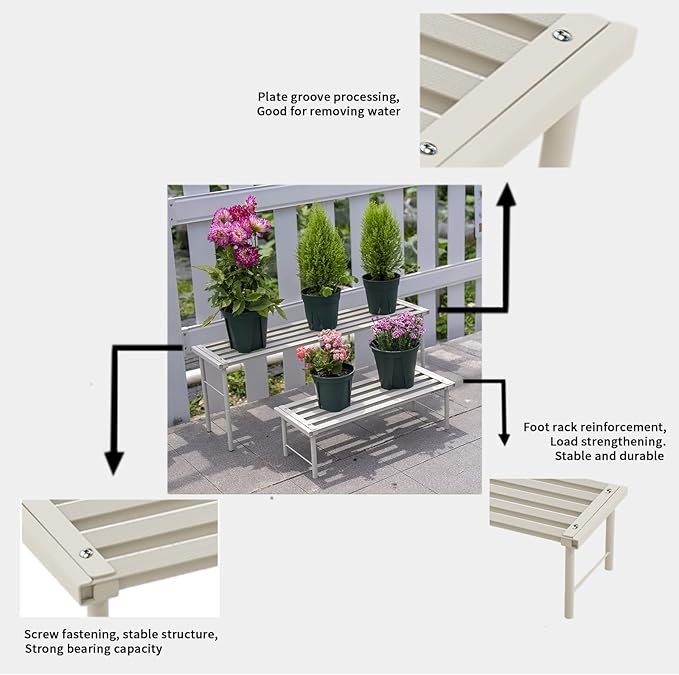 Plate groove processing,
Good for removing water

Foot rack reinforcement,
Load strengthening.
Stable and durable

Screw fastening, stable structure,
Strong bearing capacity