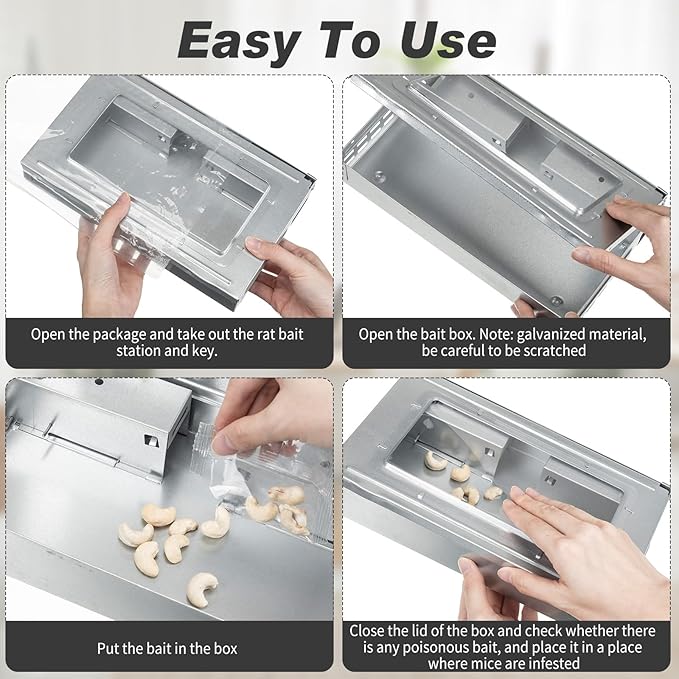 Easy To Use

Open the package and take out the rat bait station and key.

Open the bait box. Note: galvanized material, be careful to be scratched

Put the bait in the box

Close the lid of the box and check whether there is any poisonous bait, and place it in a place where mice are infested