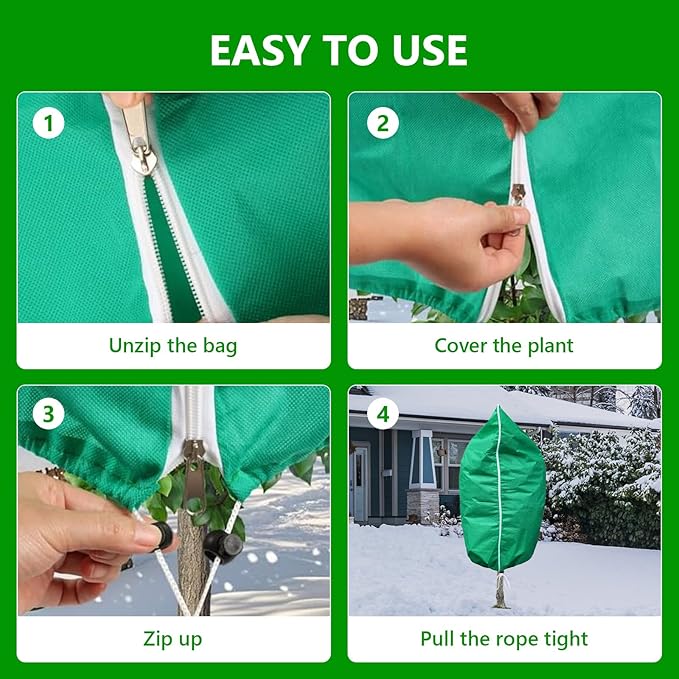 EASY TO USE

1

Unzip the bag

2

Cover the plant

3

Zip up

4

Pull the rope tight