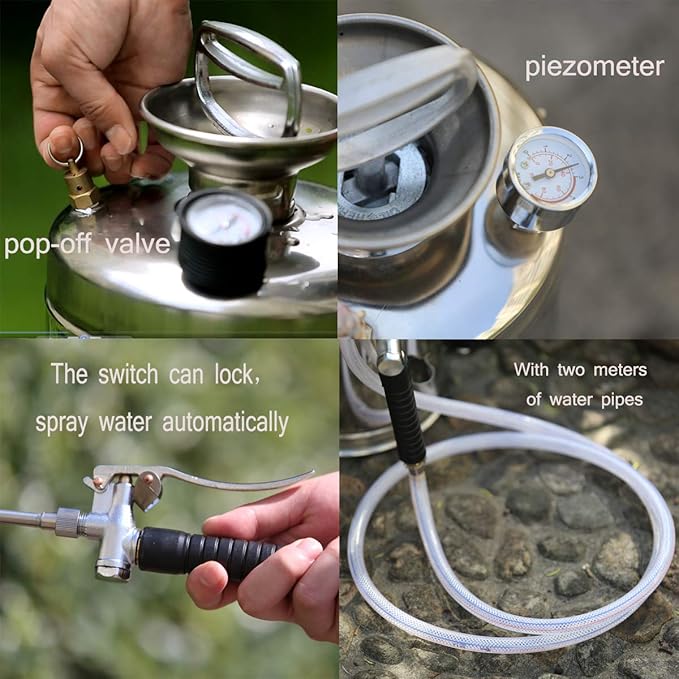 pop-off valve

piezometer

The switch can lock,
spray water automatically

With two meters
of water pipes