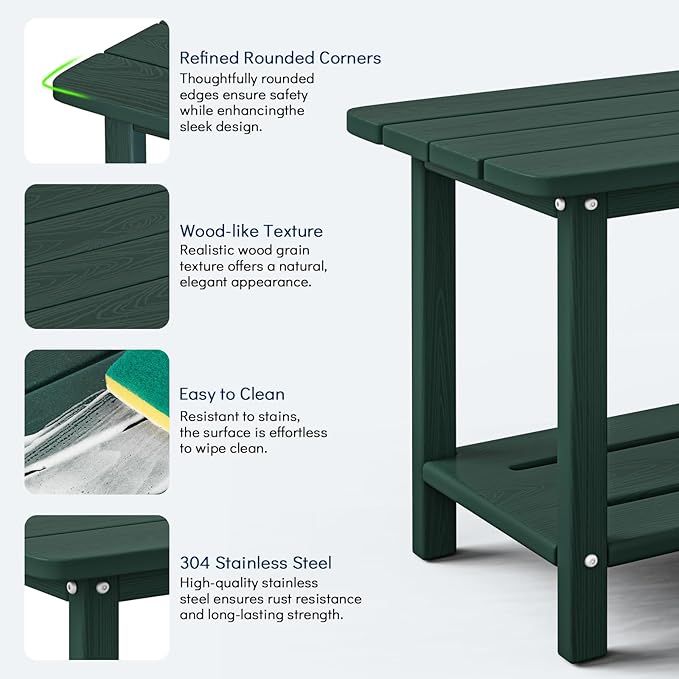 Refined Rounded Corners
Thoughtfully rounded edges ensure safety while enhancingthe sleek design.

Wood-like Texture
Realistic wood grain texture offers a natural, elegant appearance.

Easy to Clean
Resistant to stains, the surface is effortless to wipe clean.

304 Stainless Steel
High-quality stainless steel ensures rust resistance and long-lasting strength.