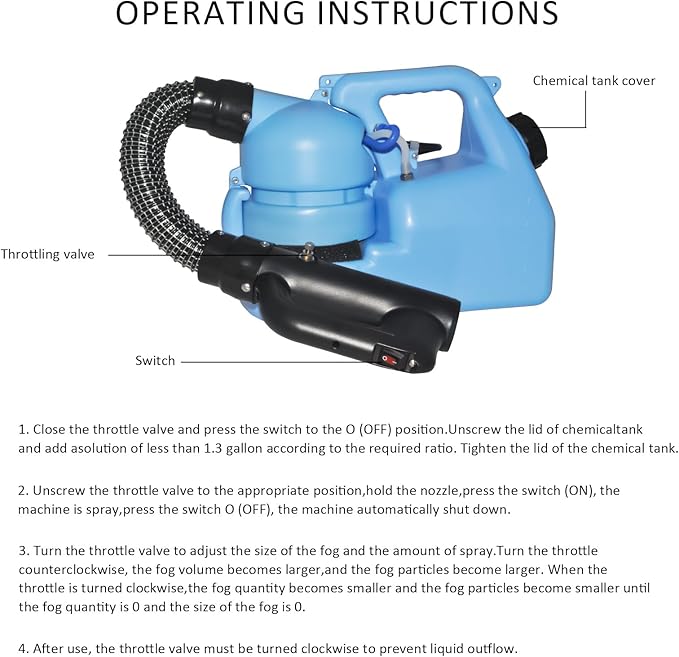 OPERATING INSTRUCTIONS

Chemical tank cover

Throttling valve

Switch

1. Close the throttle valve and press the switch to the O (OFF) position.Unscrew the lid of chemicaltank and add asolution of less than 1.3 gallon according to the required ratio. Tighten the lid of the chemical tank.

2. Unscrew the throttle valve to the appropriate position,hold the nozzle,press the switch (ON), the machine is spray,press the switch O (OFF), the machine automatically shut down.

3. Turn the throttle valve to adjust the size of the fog and the amount of spray.Turn the throttle counterclockwise, the fog volume becomes larger,and the fog particles become larger. When the throttle is turned clockwise,the fog quantity becomes smaller and the fog particles become smaller until the fog quantity is 0 and the size of the fog is 0.

4. After use, the throttle valve must be turned clockwise to prevent liquid outflow.