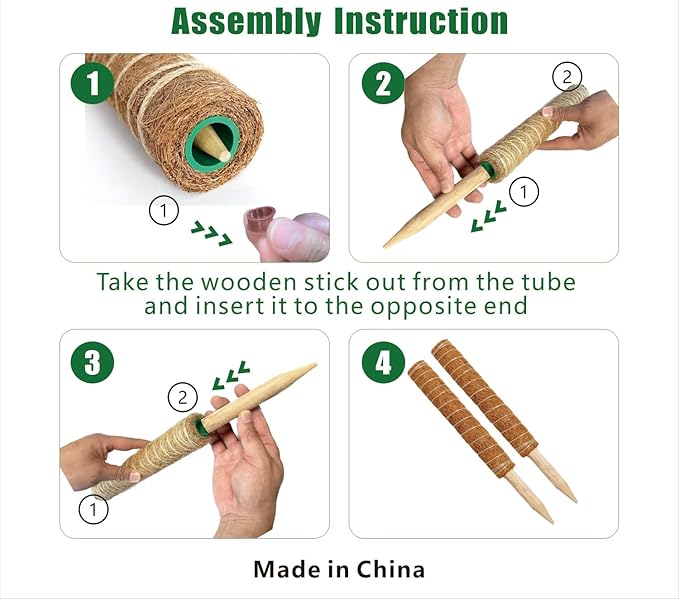 Assembly Instruction

1

1

2

2

1

Take the wooden stick out from the tube and insert it to the opposite end

3

2

1

4

Made in China