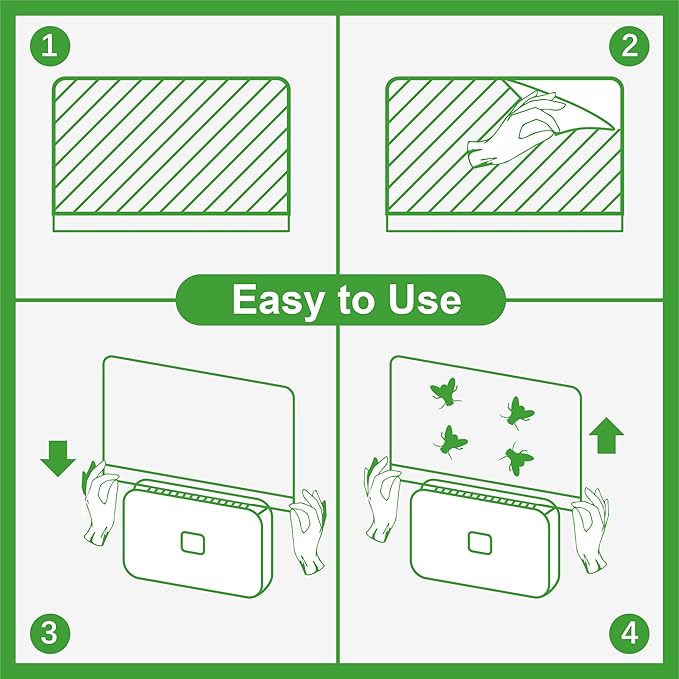 1

2

Easy to Use

3

4