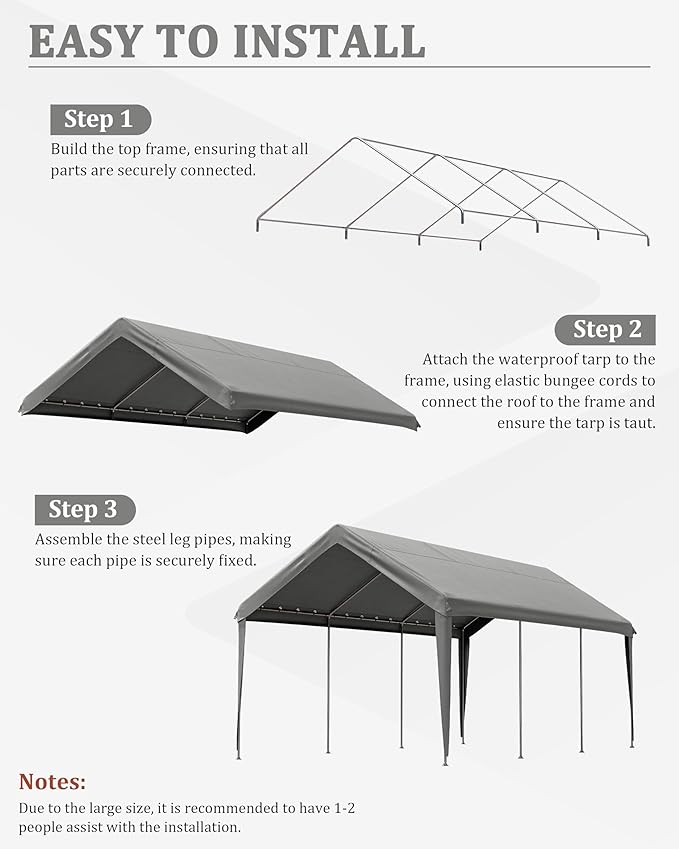 EASY TO INSTALL

Step 1

Build the top frame, ensuring that all parts are securely connected.

Step 2

Attach the waterproof tarp to the frame, using elastic bungee cords to connect the roof to the frame and ensure the tarp is taut.

Step 3

Assemble the steel leg pipes, making sure each pipe is securely fixed.

Notes:

Due to the large size, it is recommended to have 1-2 people assist with the installation.