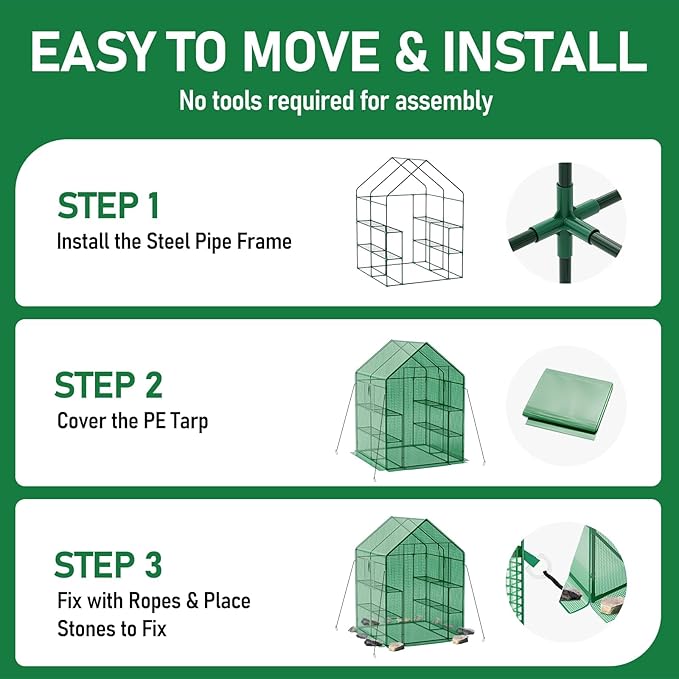 EASY TO MOVE & INSTALL
No tools required for assembly

STEP 1
Install the Steel Pipe Frame

STEP 2
Cover the PE Tarp

STEP 3
Fix with Ropes & Place Stones to Fix