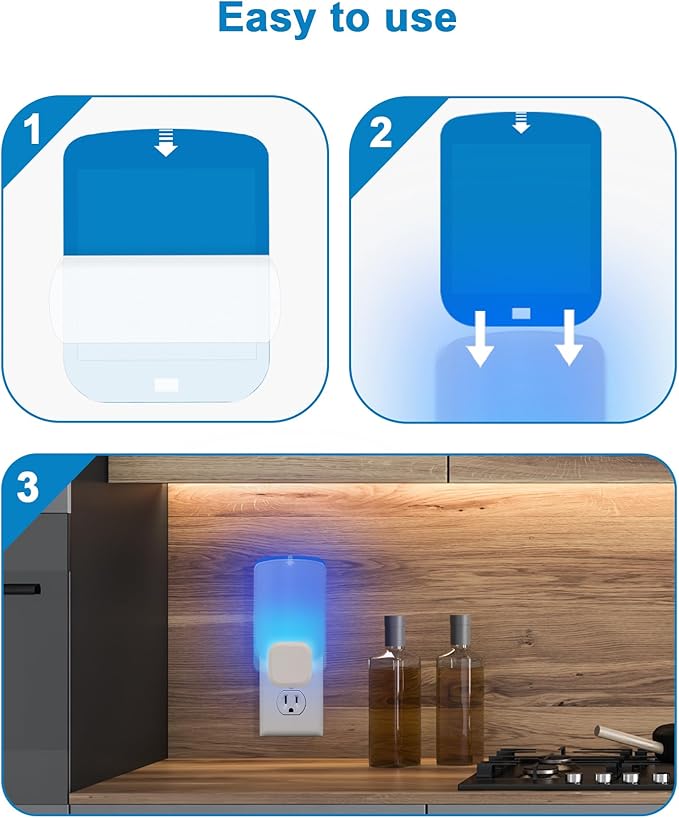 Easy to use

1

2

3