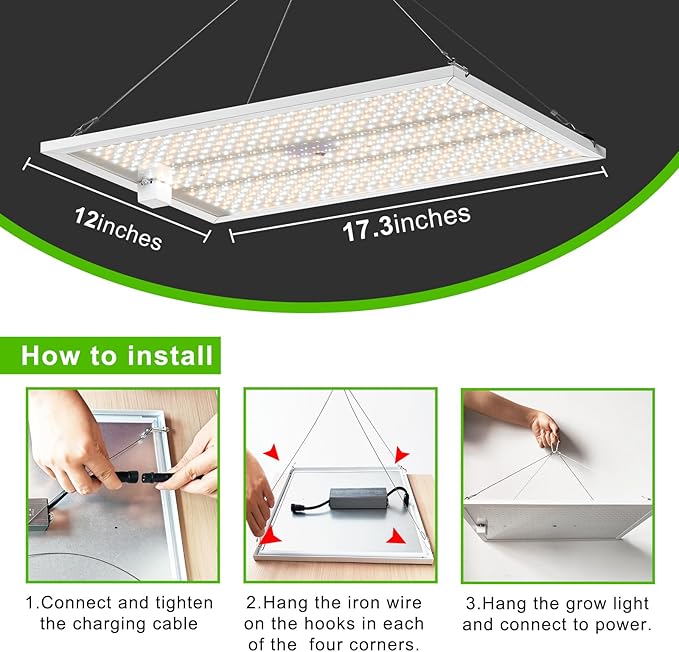 12inches

17.3inches

How to install

1.Connect and tighten the charging cable

2.Hang the iron wire on the hooks in each of the four corners.

3.Hang the grow light and connect to power.