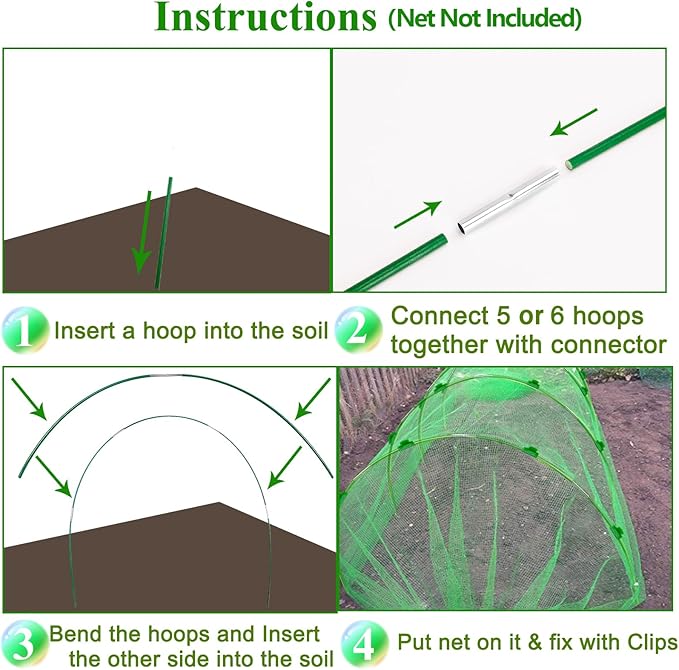 Instructions (Net Not Included)

1 Insert a hoop into the soil

2 Connect 5 or 6 hoops together with connector

3 Bend the hoops and Insert the other side into the soil

4 Put net on it & fix with Clips