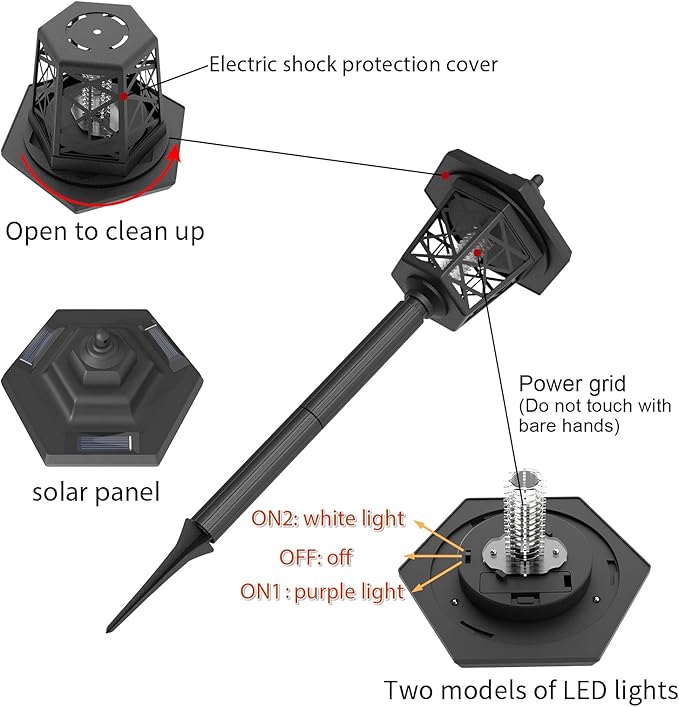 Electric shock protection cover

Open to clean up

solar panel

Power grid
(Do not touch with bare hands)

ON2: white light
OFF: off
ON1 : purple light

Two models of LED lights