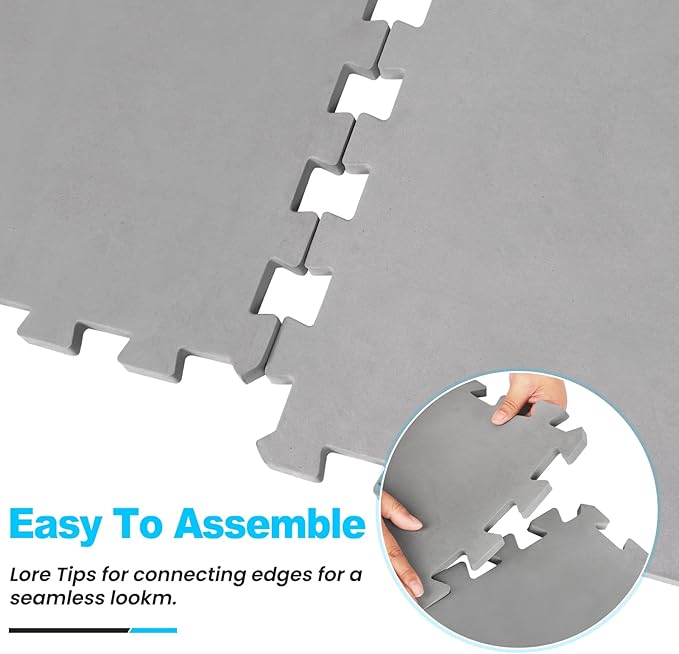 Easy To Assemble

Lore Tips for connecting edges for a seamless lookm.