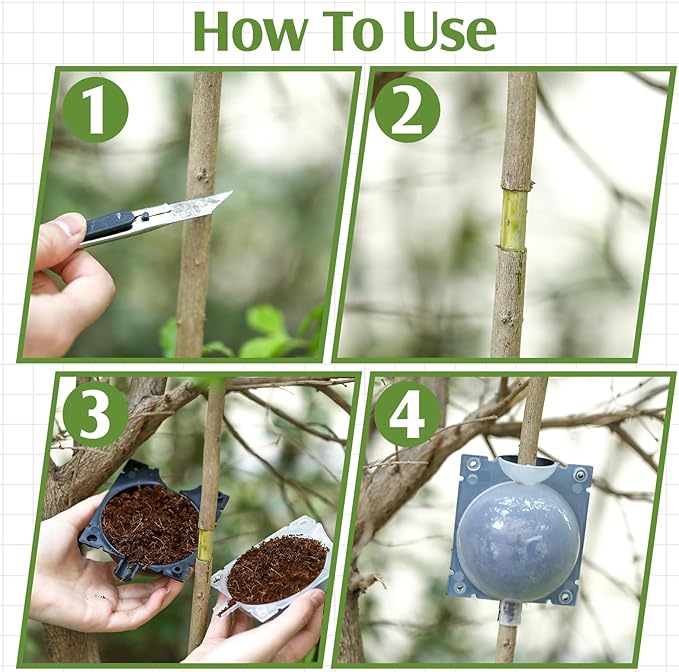 How To Use

1

2

3

4