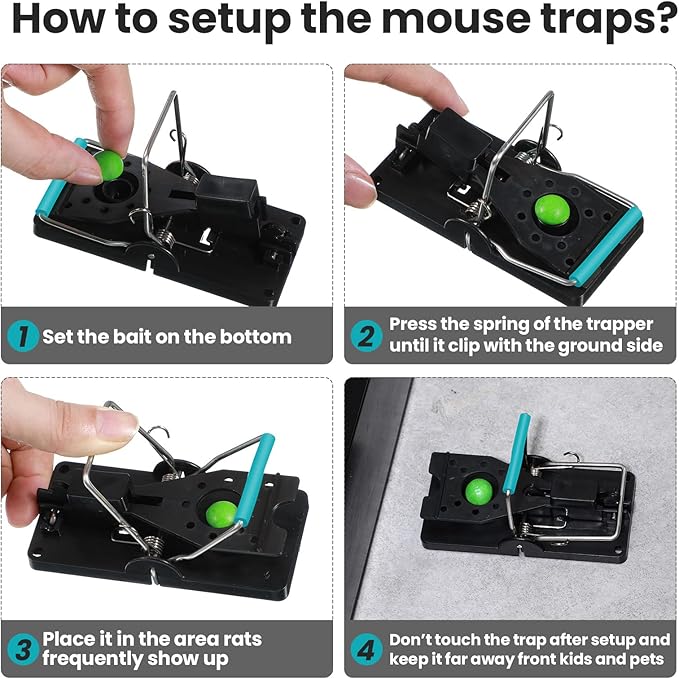 How to setup the mouse traps?

1 Set the bait on the bottom

2 Press the spring of the trapper until it clip with the ground side

3 Place it in the area rats frequently show up

4 Don't touch the trap after setup and keep it far away front kids and pets