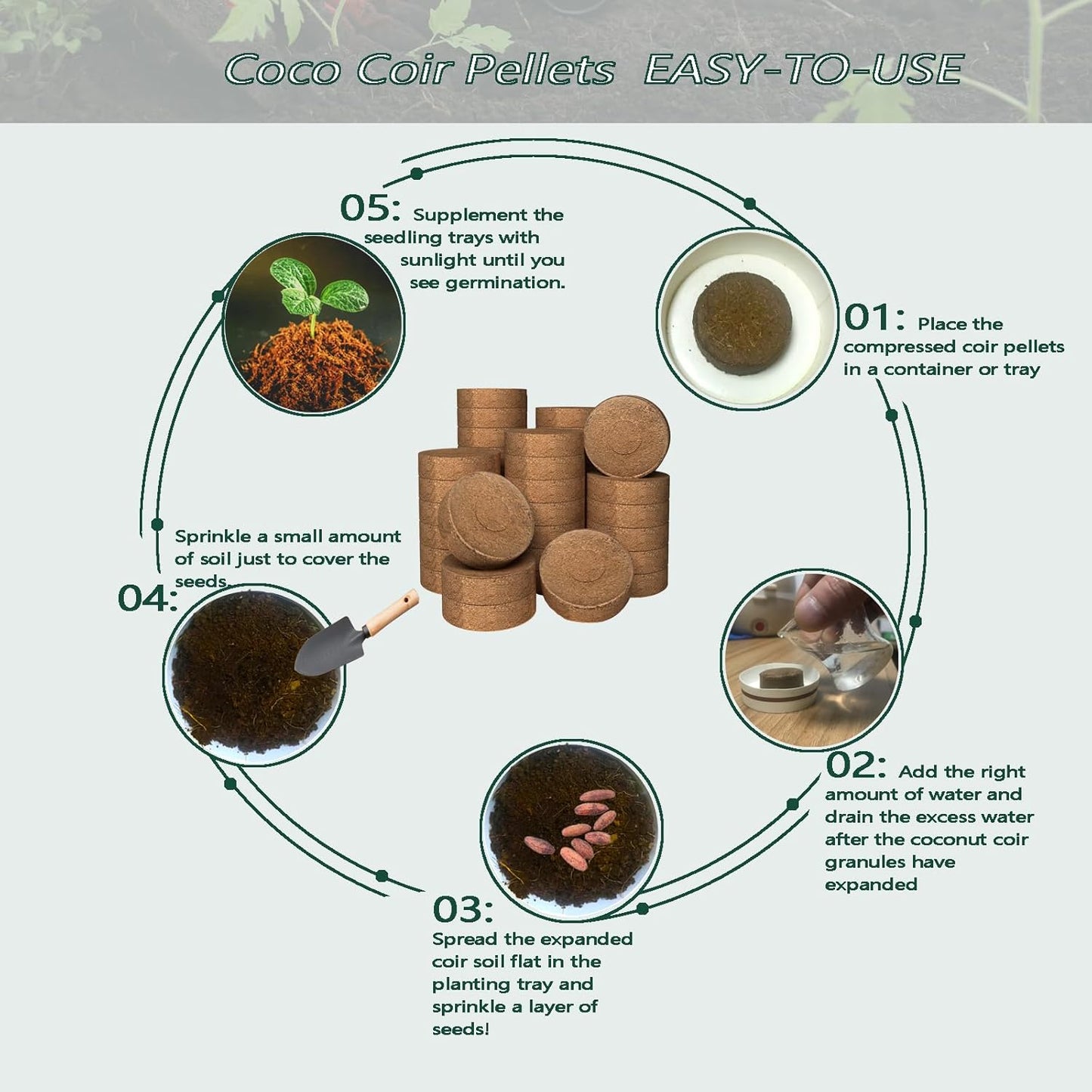 Coco Coir Pellets EASY-TO-USE

01: Place the compressed coir pellets in a container or tray

02: Add the right amount of water and drain the excess water after the coconut coir granules have expanded

03: Spread the expanded coir soil flat in the planting tray and sprinkle a layer of seeds!

04: Sprinkle a small amount of soil just to cover the seeds.

05: Supplement the seedling trays with sunlight until you see germination.