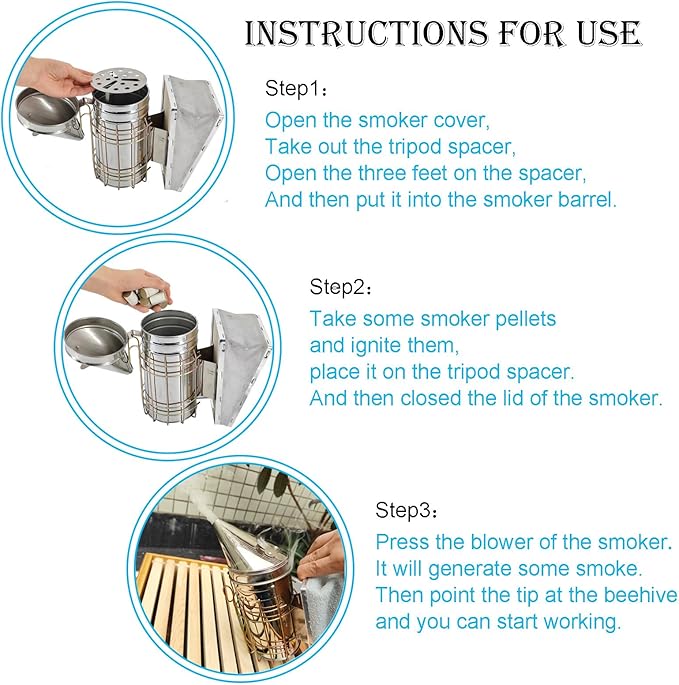 INSTRUCTIONS FOR USE

Step1：
Open the smoker cover,
Take out the tripod spacer,
Open the three feet on the spacer,
And then put it into the smoker barrel.

Step2：
Take some smoker pellets
and ignite them,
place it on the tripod spacer.
And then closed the lid of the smoker.

Step3：
Press the blower of the smoker.
It will generate some smoke.
Then point the tip at the beehive
and you can start working.