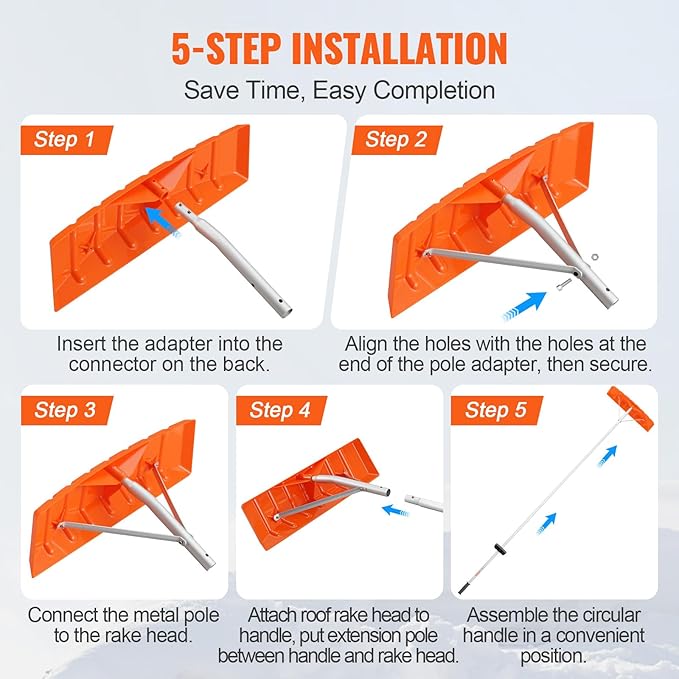 5-STEP INSTALLATION

Save Time, Easy Completion

Step 1

Insert the adapter into the connector on the back.

Step 2

Align the holes with the holes at the end of the pole adapter, then secure.

Step 3

Connect the metal pole to the rake head.

Step 4

Attach roof rake head to handle, put extension pole between handle and rake head.

Step 5

Assemble the circular handle in a convenient position.