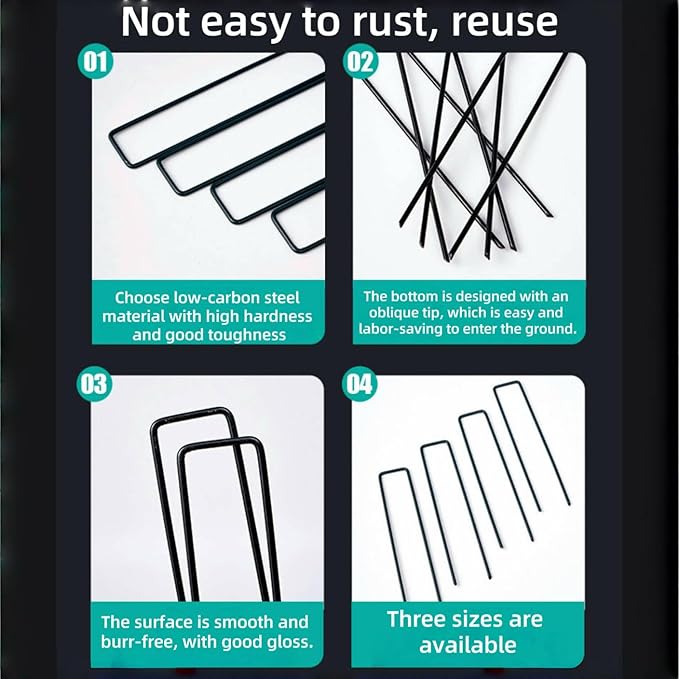 Not easy to rust, reuse

01

Choose low-carbon steel material with high hardness and good toughness

02

The bottom is designed with an oblique tip, which is easy and labor-saving to enter the ground.

03

The surface is smooth and burr-free, with good gloss.

04

Three sizes are available