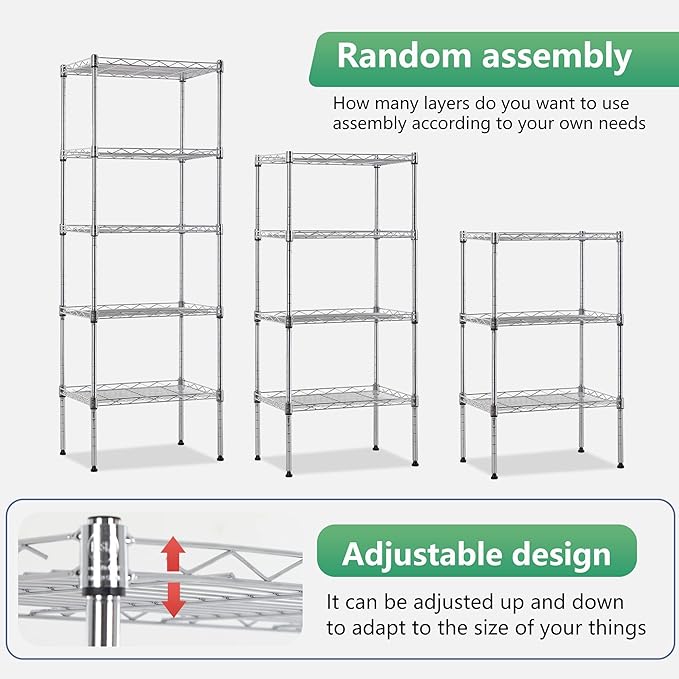 Random assembly

How many layers do you want to use assembly according to your own needs

Adjustable design

It can be adjusted up and down to adapt to the size of your things