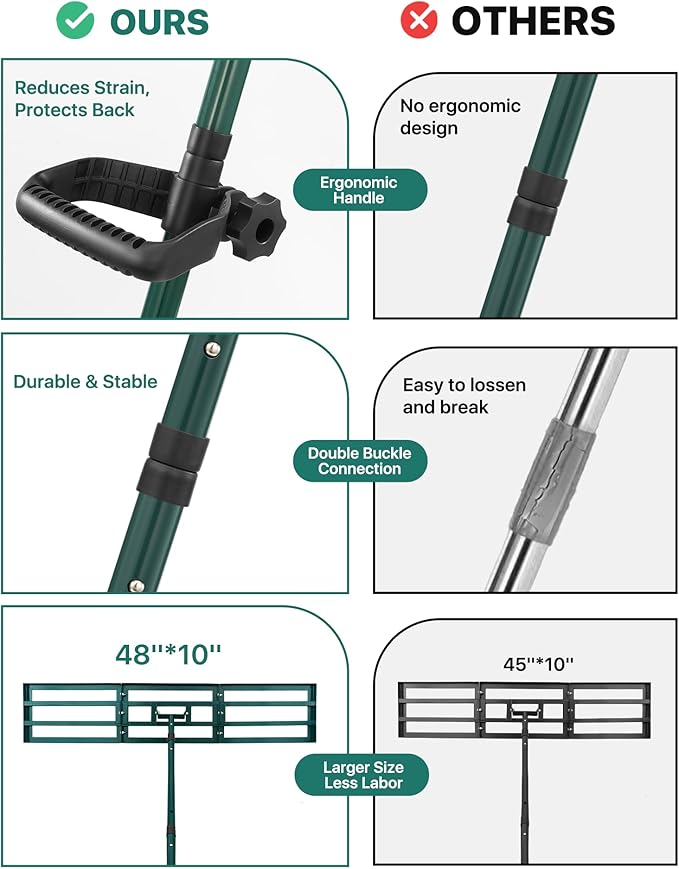 OURS

OTHERS

Reduces Strain, Protects Back

Ergonomic Handle

No ergonomic design

Durable & Stable

Double Buckle Connection

Easy to lossen and break

48''*10''

Larger Size Less Labor

45''*10''